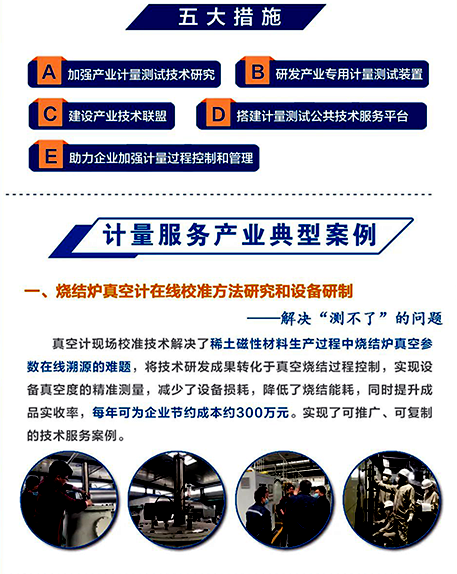 五大措施

A 加强产业计量测试技术研究

B 研发产业专用计量测试装置

C 建设产业技术联盟

D 搭建计量测试公共技术服务平台

E 助力企业加强计量过程控制和管理

计量服务产业典型案例

一、烧结炉真空计在线校准方法研究和设备研制

——解决“测不了”的问题

真空计现场校准技术解决了稀土磁性材料生产过程中烧结炉真空参数在线溯源的难题，将技术研发成果转化于真空烧结过程控制，实现设备真空度的精准测量，减少了设备损耗，降低了烧结能耗，同时提升成品实收率，每年可为企业节约成本约300万元。实现了可推广、可复制的技术服务案例。